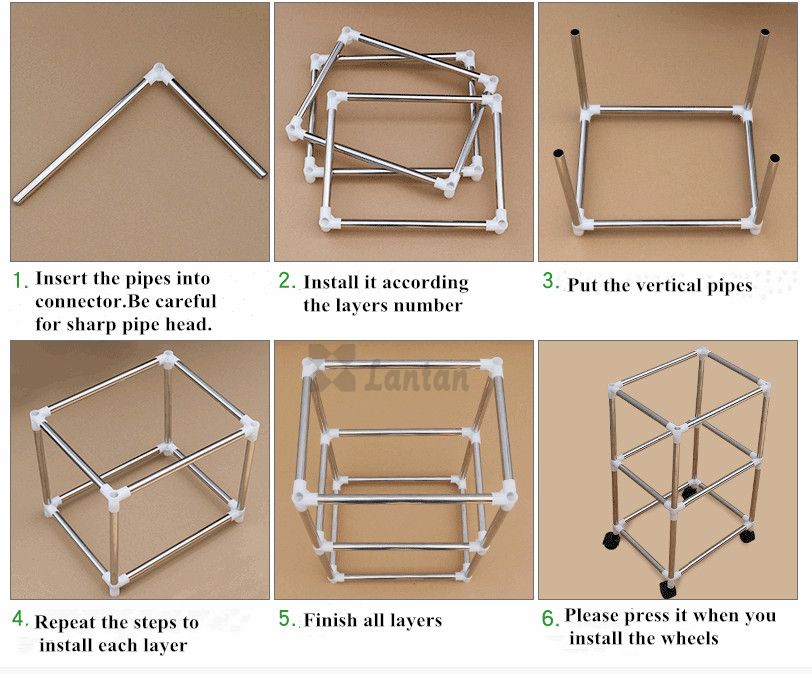 1. Insert the pipes into connector.Be careful for sharp pipe head.

2. Install it according the layers number

3. Put the vertical pipes

Lantan

4. Repeat the steps to install each layer

5. Finish all layers

6. Please press it when you install the wheels