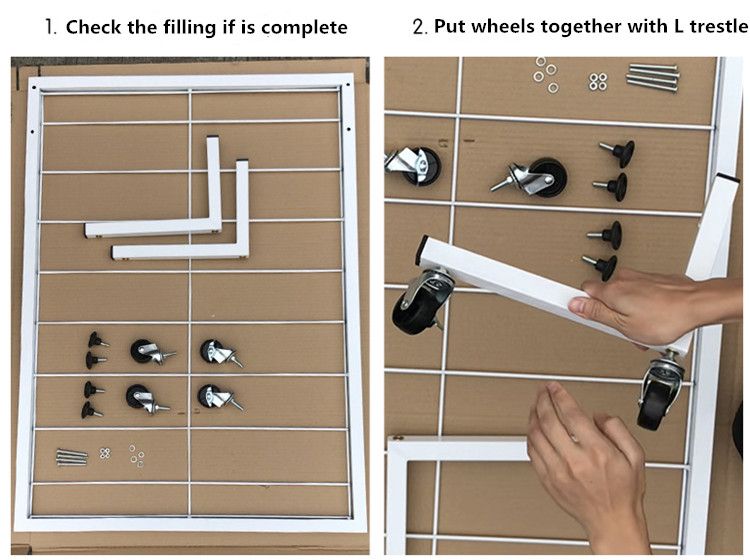 1. Check the filling if is complete

2. Put wheels together with L trestle