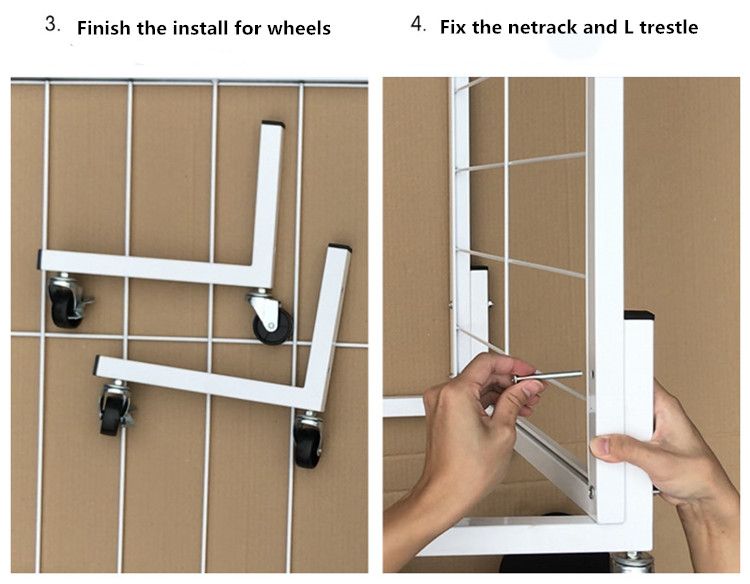 3. Finish the install for wheels

4. Fix the netrack and L trestle